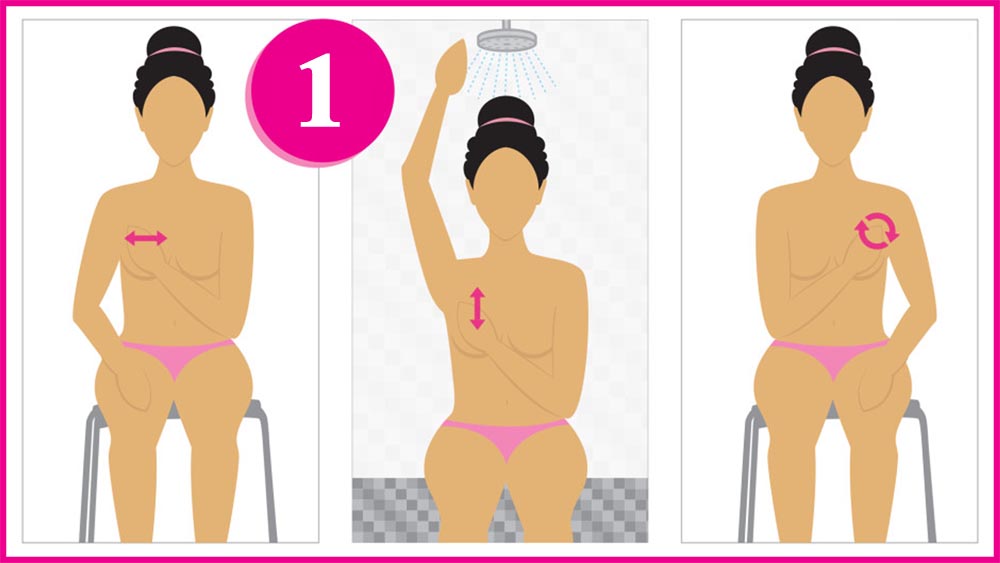 1